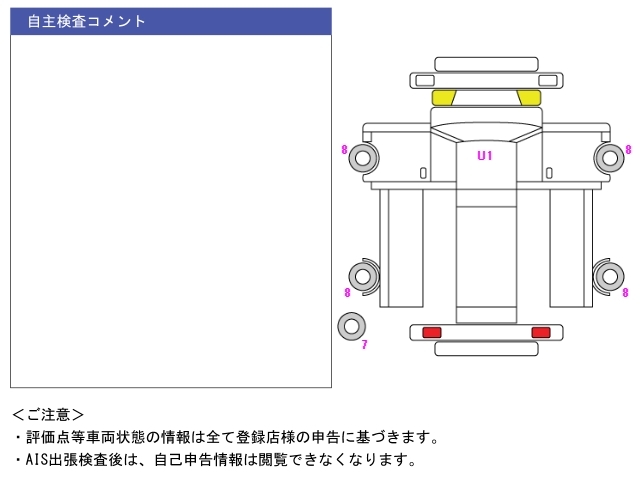 自主検査コメント

8
U1
8
8
8
7

＜ご注意＞
・評価点等車両状態の情報は全て登録店様の申告に基づきます。
・AIS出張検査後は、自己申告情報は閲覧できなくなります。