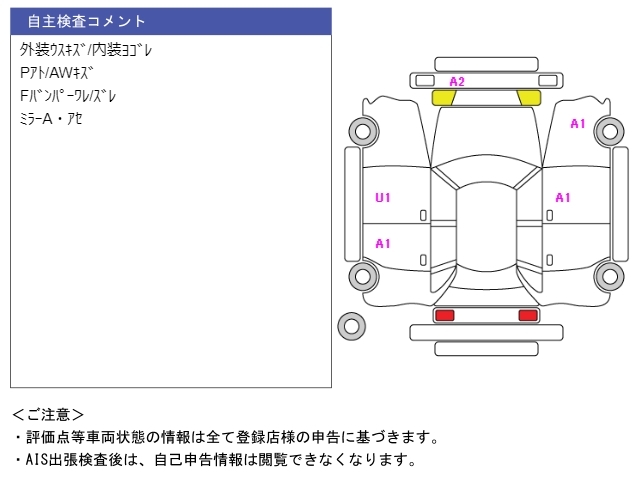 自主検査コメント

外装ｳｽｷｽﾞ/内装ﾖｺﾞﾚ
Pｱﾄ/AWｷｽﾞ
Fﾊﾞﾝﾊﾟｰﾜﾚ/ｽﾞﾚ
ﾐﾗｰA・ｱｾ

A2
A1
U1
A1
A1

＜ご注意＞
・評価点等車両状態の情報は全て登録店様の申告に基づきます。
・AIS出張検査後は、自己申告情報は閲覧できなくなります。