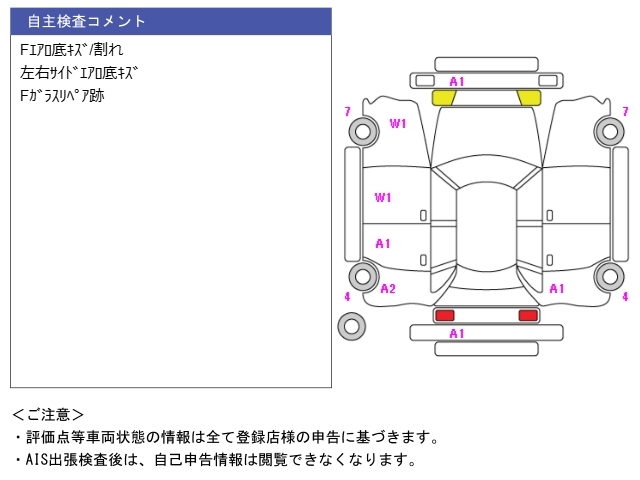 自主検査コメント

Fｴｱﾛ底ｷｽﾞ/割れ
左右ｻｲﾄﾞｴｱﾛ底ｷｽﾞ
Fｶﾞﾗｽﾘﾍﾟｱ跡

A1
7
W1
7
W1
A1
A2
A1
4
4
A1

＜ご注意＞
・評価点等車両状態の情報は全て登録店様の申告に基づきます。
・AIS出張検査後は、自己申告情報は閲覧できなくなります。