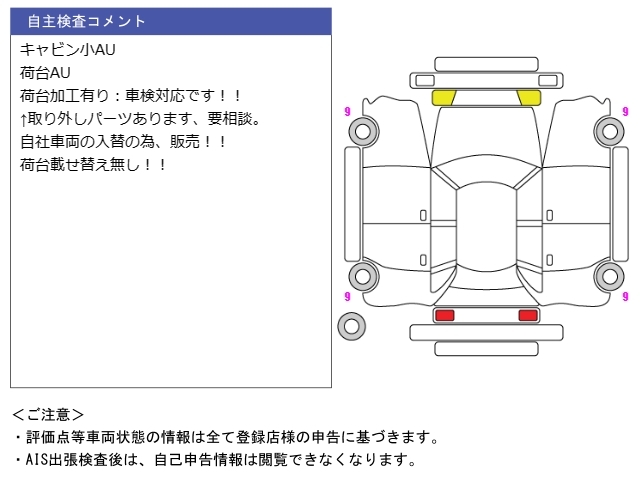 自主検査コメント

キャビン小AU
荷台AU
荷台加工有り：車検対応です！！
↑取り外しパーツあります、要相談。
自社車両の入替の為、販売！！
荷台載せ替え無し！！

9
9
9
9

＜ご注意＞
・評価点等車両状態の情報は全て登録店様の申告に基づきます。
・AIS出張検査後は、自己申告情報は閲覧できなくなります。