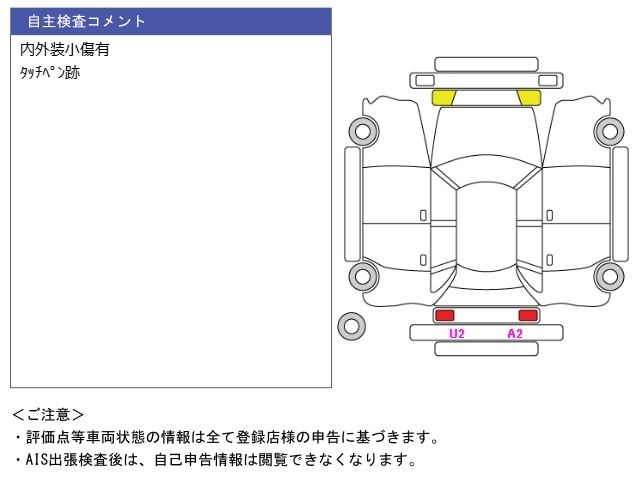 自主検査コメント

内外装小傷有
ﾀｯﾁﾍﾟﾝ跡

U2
A2

＜ご注意＞
・評価点等車両状態の情報は全て登録店様の申告に基づきます。
・AIS出張検査後は、自己申告情報は閲覧できなくなります。