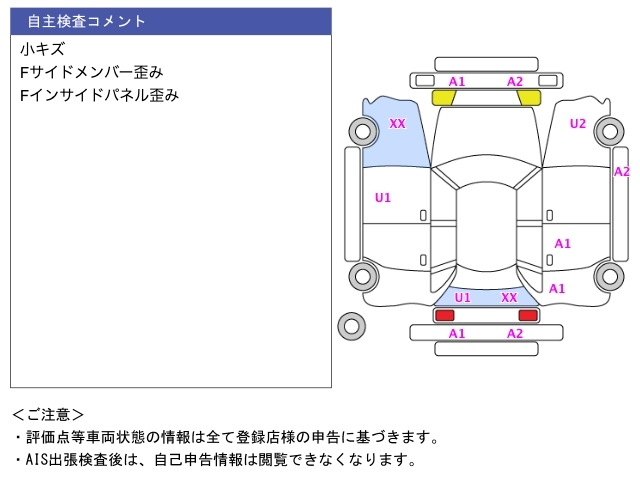 自主検査コメント

小キズ
Fサイドメンバー歪み
Fインサイドパネル歪み

A1 A2
XX
U2
A2
U1
A1
A1
U1 XX
A1 A2

＜ご注意＞
・評価点等車両状態の情報は全て登録店様の申告に基づきます。
・AIS出張検査後は、自己申告情報は閲覧できなくなります。