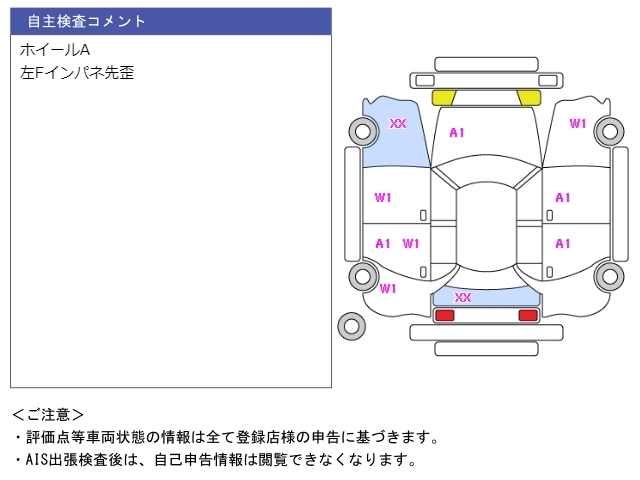 自主検査コメント

ホイールA
左Fインパネ先歪

XX
A1
W1
W1
A1
A1
W1
A1
W1
XX

＜ご注意＞
・評価点等車両状態の情報は全て登録店様の申告に基づきます。
・AIS出張検査後は、自己申告情報は閲覧できなくなります。