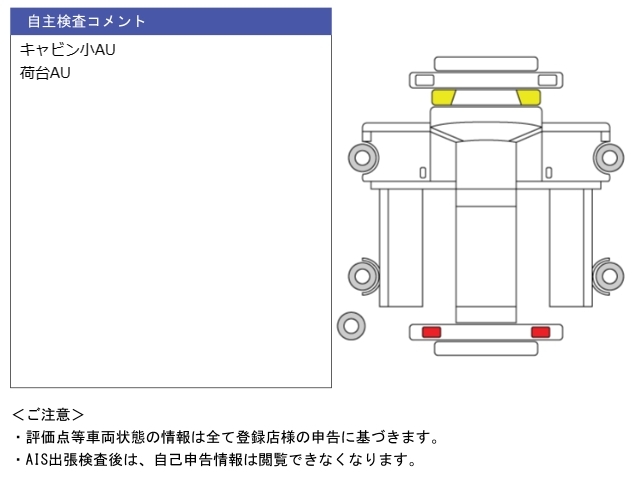 自主検査コメント

キャビン小AU
荷台AU

＜ご注意＞
・評価点等車両状態の情報は全て登録店様の申告に基づきます。
・AIS出張検査後は、自己申告情報は閲覧できなくなります。