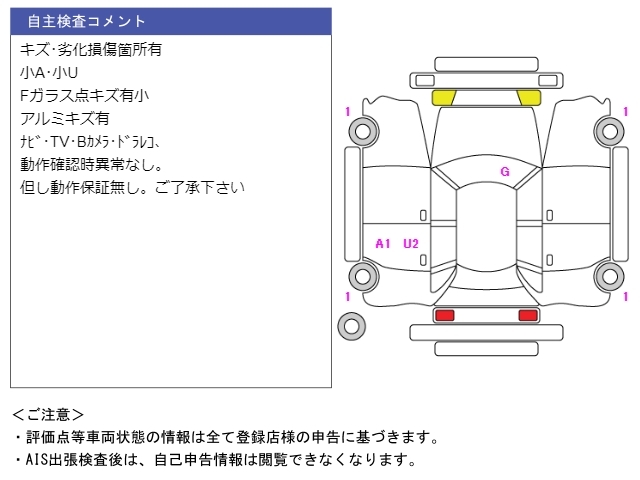 自主検査コメント

キズ･劣化損傷箇所有
小A･小U
Fガラス点キズ有小
アルミキズ有
ﾅﾋﾞ･TV･Bｶﾒﾗ･ﾄﾞﾗﾚｺ、
動作確認時異常なし。
但し動作保証無し。ご了承下さい

1
1
G
A1
U2
1
1

＜ご注意＞
・評価点等車両状態の情報は全て登録店様の申告に基づきます。
・AIS出張検査後は、自己申告情報は閲覧できなくなります。