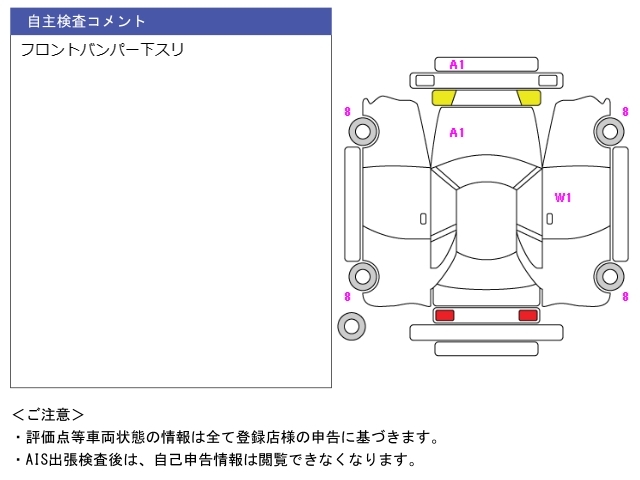 自主検査コメント

フロントバンパー下スリ

A1

8

8

A1

W1

8

8

＜ご注意＞

・評価点等車両状態の情報は全て登録店様の申告に基づきます。

・AIS出張検査後は、自己申告情報は閲覧できなくなります。