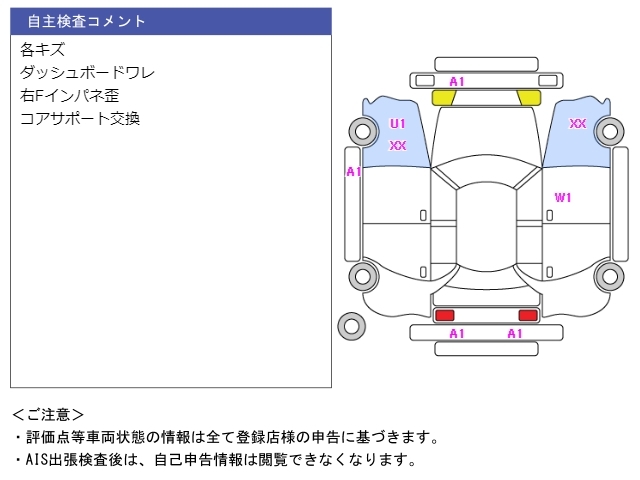 自主検査コメント

各キズ
ダッシュボードワレ
右Fインパネ歪
コアサポート交換

A1
U1
XX
XX
A1
W1
A1
A1

＜ご注意＞
・評価点等車両状態の情報は全て登録店様の申告に基づきます。
・AIS出張検査後は、自己申告情報は閲覧できなくなります。