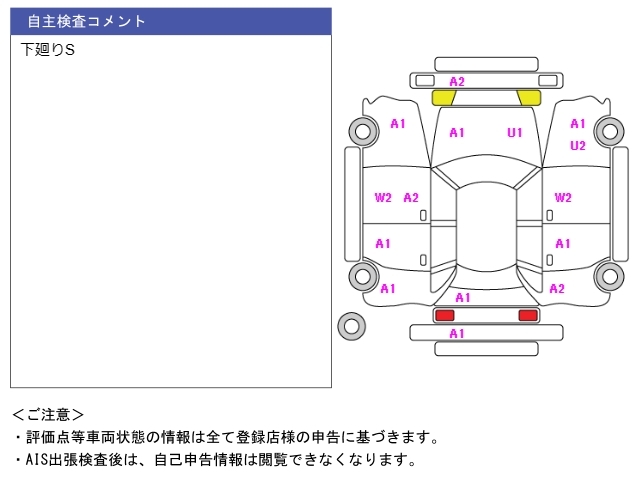 自主検査コメント

下廻りS

A2
A1
A1
U1
A1
U2
W2
A2
W2
A1
A1
A1
A1
A2
A1

＜ご注意＞
・評価点等車両状態の情報は全て登録店様の申告に基づきます。
・AIS出張検査後は、自己申告情報は閲覧できなくなります。