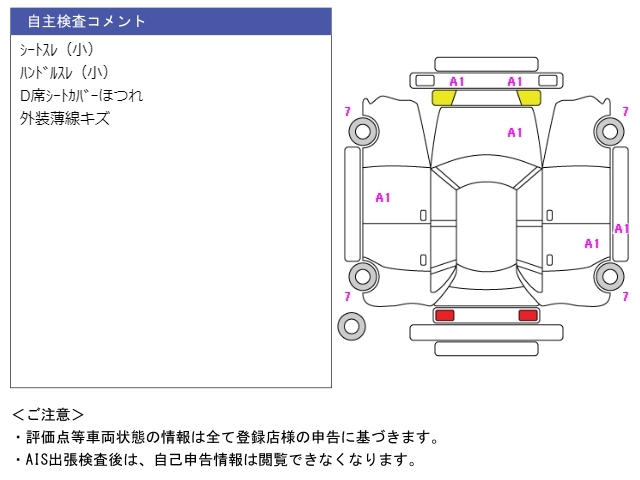 自主検査コメント

ｼｰﾄｽﾚ（小）
ﾊﾝﾄﾞﾙｽﾚ（小）
D席ｼｰﾄｶﾊﾞｰほつれ
外装薄線キズ

A1 A1
7 7
A1
A1
A1
A1
7 7

＜ご注意＞
・評価点等車両状態の情報は全て登録店様の申告に基づきます。
・AIS出張検査後は、自己申告情報は閲覧できなくなります。