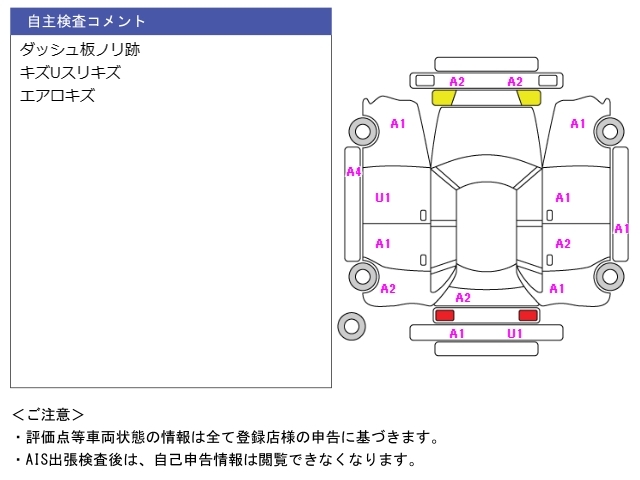 自主検査コメント

ダッシュ板ノリ跡
キズUスリキズ
エアロキズ

A2 A2
A1 A1
A4
U1 A1
A1
A1 A2
A2 A1
A2
A1 U1

＜ご注意＞
・評価点等車両状態の情報は全て登録店様の申告に基づきます。
・AIS出張検査後は、自己申告情報は閲覧できなくなります。