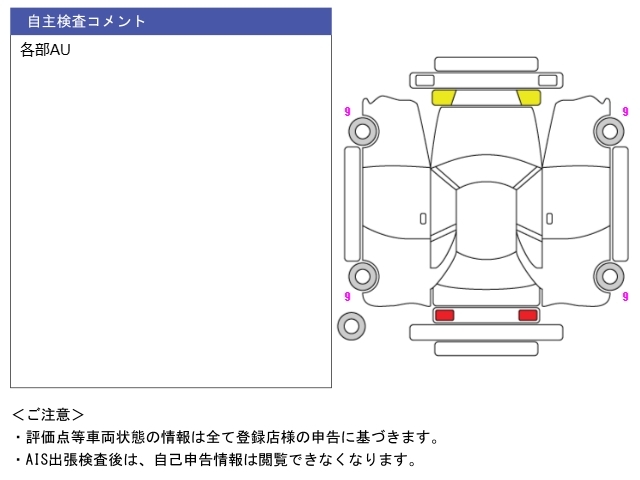 自主検査コメント

各部AU

9
9
9
9

＜ご注意＞
・評価点等車両状態の情報は全て登録店様の申告に基づきます。
・AIS出張検査後は、自己申告情報は閲覧できなくなります。