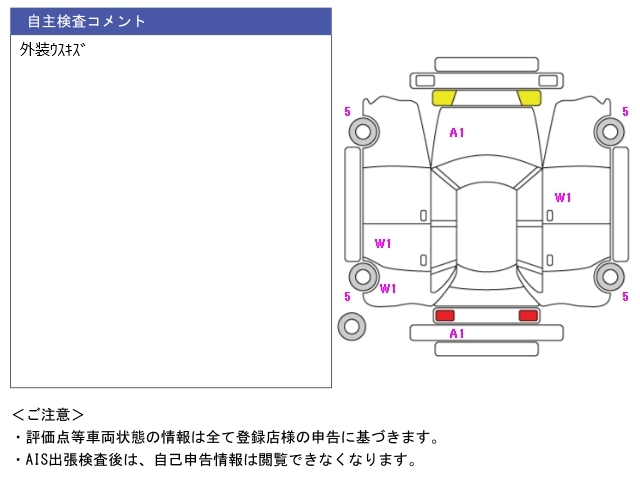 自主検査コメント

外装ｳｽｷｽﾞ

5

5

A1

W1

W1

W1

5

5

A1

＜ご注意＞

・評価点等車両状態の情報は全て登録店様の申告に基づきます。

・AIS出張検査後は、自己申告情報は閲覧できなくなります。