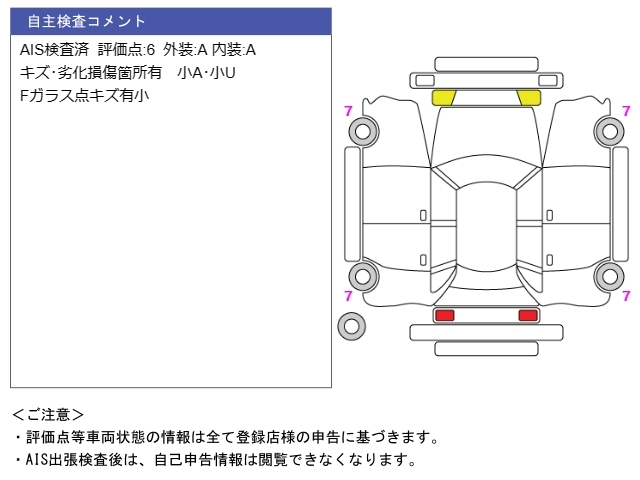 自主検査コメント

AIS検査済 評価点:6 外装:A 内装:A
キズ･劣化損傷箇所有 小A･小U
Fガラス点キズ有小

7
7
7
7

＜ご注意＞
・評価点等車両状態の情報は全て登録店様の申告に基づきます。
・AIS出張検査後は、自己申告情報は閲覧できなくなります。