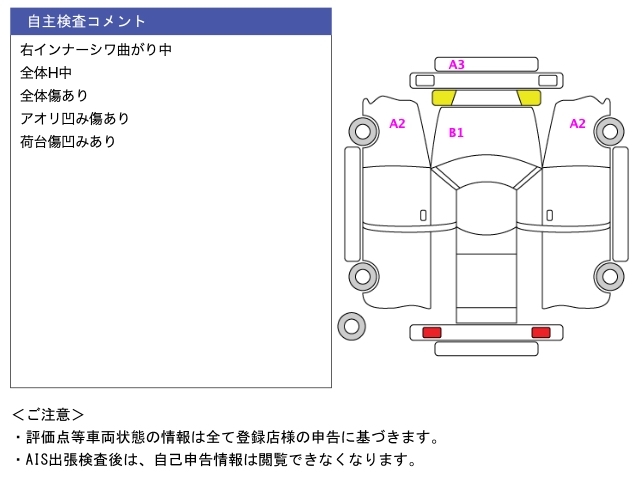 自主検査コメント

右インナーシワ曲がり中
全体H中
全体傷あり
アオリ凹み傷あり
荷台傷凹みあり

A3
A2
B1
A2

＜ご注意＞
・評価点等車両状態の情報は全て登録店様の申告に基づきます。
・AIS出張検査後は、自己申告情報は閲覧できなくなります。