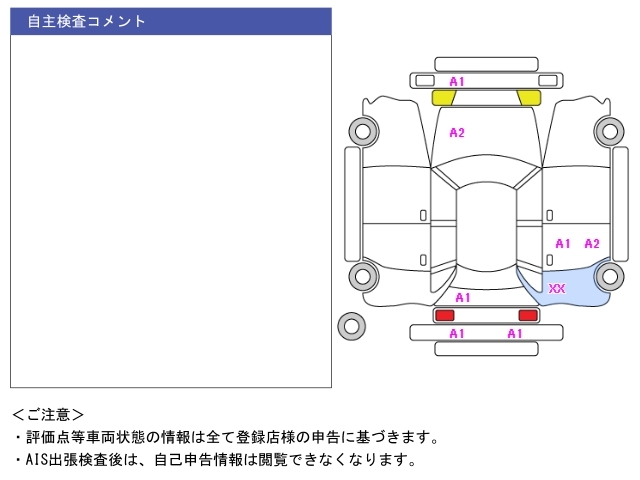 自主検査コメント

A1
A2
A1 A2
XX
A1
A1 A1

＜ご注意＞
・評価点等車両状態の情報は全て登録店様の申告に基づきます。
・AIS出張検査後は、自己申告情報は閲覧できなくなります。