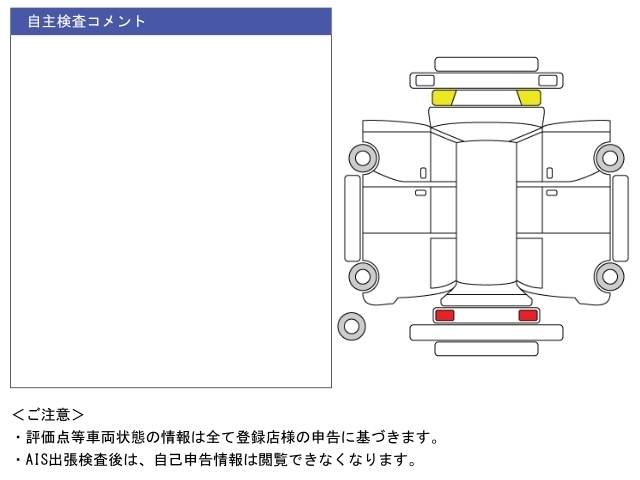 自主検査コメント

＜ご注意＞

・評価点等車両状態の情報は全て登録店様の申告に基づきます。

・AIS出張検査後は、自己申告情報は閲覧できなくなります。