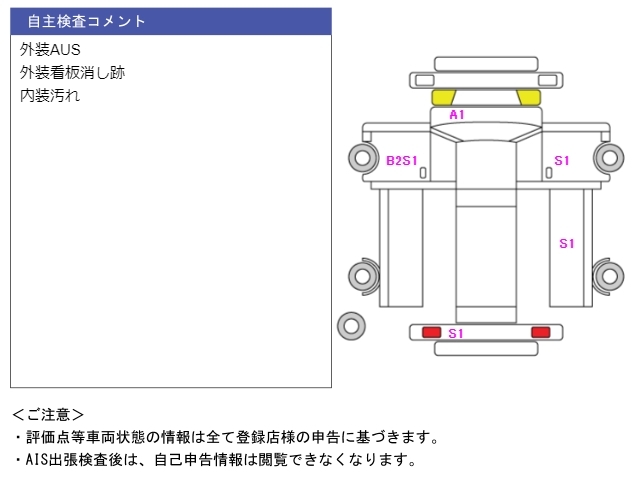 自主検査コメント

外装AUS
外装看板消し跡
内装汚れ

A1
B2S1
S1
S1
S1

＜ご注意＞
・評価点等車両状態の情報は全て登録店様の申告に基づきます。
・AIS出張検査後は、自己申告情報は閲覧できなくなります。