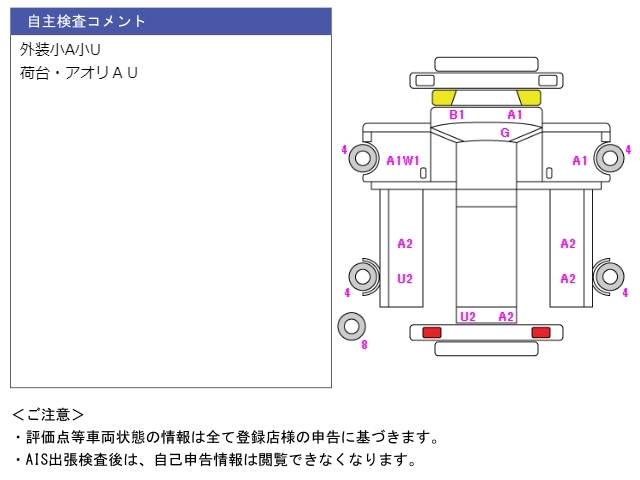 自主検査コメント

外装小A小U
荷台・アオリＡＵ

B1
A1
G
4
A1W1
A1
4
A2
A2
U2
A2
4
4
U2
A2
8

＜ご注意＞
・評価点等車両状態の情報は全て登録店様の申告に基づきます。
・AIS出張検査後は、自己申告情報は閲覧できなくなります。