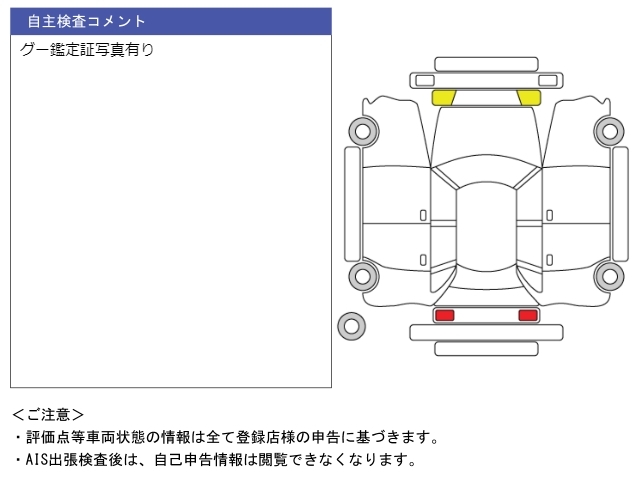 自主検査コメント

グー鑑定証写真有り

＜ご注意＞

・評価点等車両状態の情報は全て登録店様の申告に基づきます。

・AIS出張検査後は、自己申告情報は閲覧できなくなります。