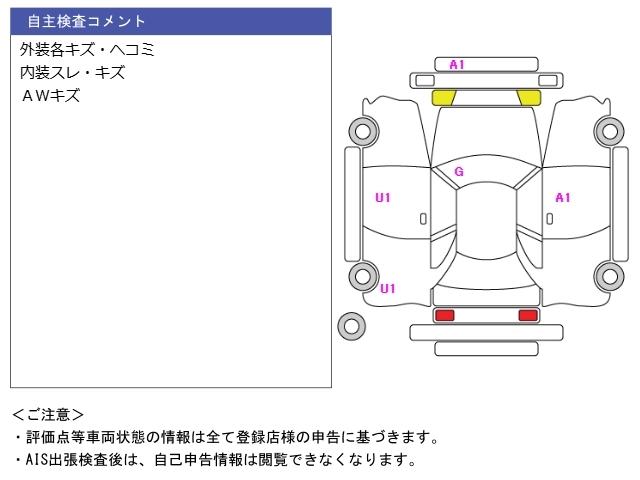 自主検査コメント

外装各キズ・ヘコミ
内装スレ・キズ
ＡＷキズ

A1
G
U1
A1
U1

＜ご注意＞
・評価点等車両状態の情報は全て登録店様の申告に基づきます。
・AIS出張検査後は、自己申告情報は閲覧できなくなります。