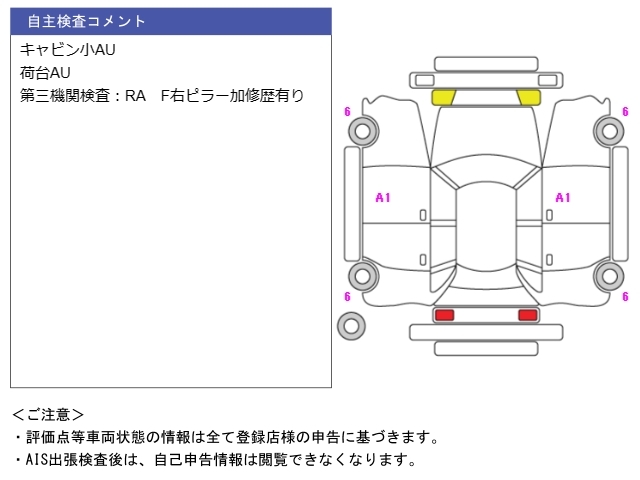 自主検査コメント

キャビン小AU
荷台AU
第三機関検査：RA　F右ピラー加修歴有り

6
6
A1
A1
6
6

＜ご注意＞
・評価点等車両状態の情報は全て登録店様の申告に基づきます。
・AIS出張検査後は、自己申告情報は閲覧できなくなります。