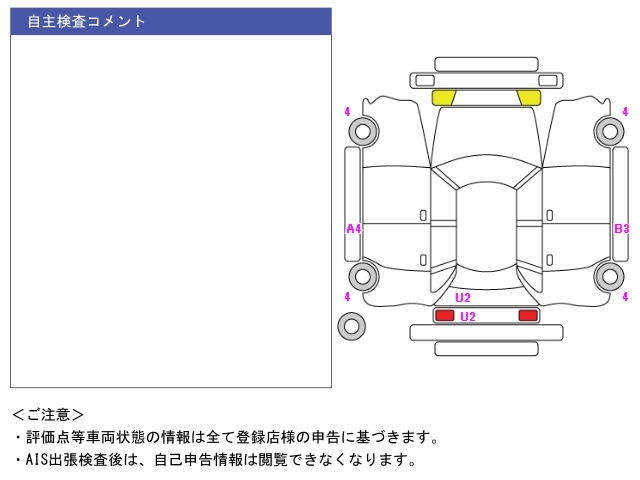 自主検査コメント

4
4
A4
B3
4
4
U2
U2

＜ご注意＞
・評価点等車両状態の情報は全て登録店様の申告に基づきます。
・AIS出張検査後は、自己申告情報は閲覧できなくなります。