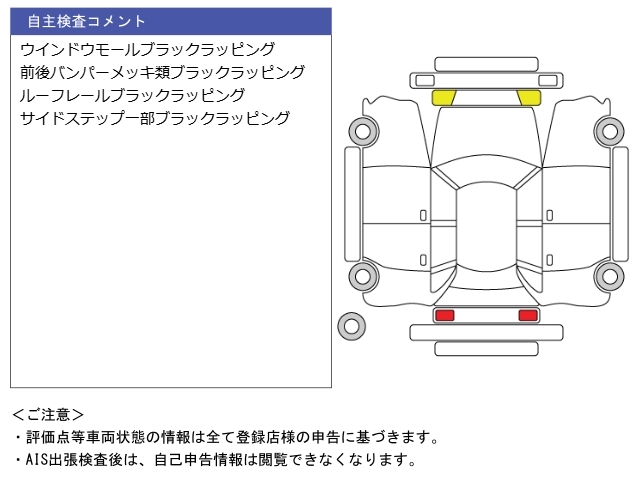 自主検査コメント

ウインドウモールブラックラッピング
前後バンパーメッキ類ブラックラッピング
ルーフレールブラックラッピング
サイドステップ一部ブラックラッピング

＜ご注意＞
・評価点等車両状態の情報は全て登録店様の申告に基づきます。
・AIS出張検査後は、自己申告情報は閲覧できなくなります。