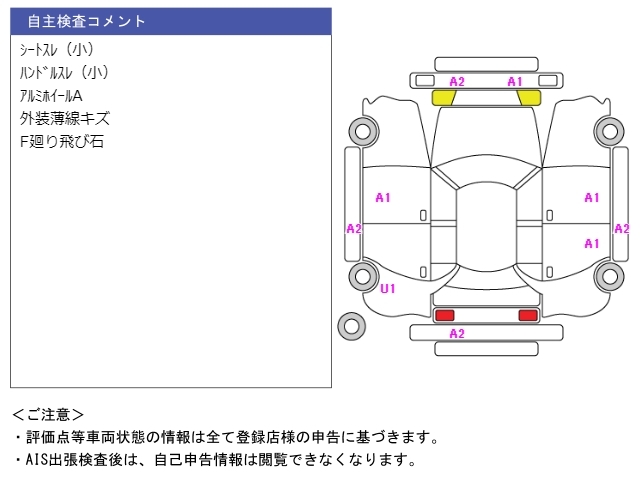 自主検査コメント

ｼｰﾄｽﾚ（小）
ﾊﾝﾄﾞﾙｽﾚ（小）
ｱﾙﾐﾎｲｰﾙA
外装薄線キズ
F廻り飛び石

A2 A1
A1 A1
A2 A2
A1
U1
A2

＜ご注意＞
・評価点等車両状態の情報は全て登録店様の申告に基づきます。
・AIS出張検査後は、自己申告情報は閲覧できなくなります。