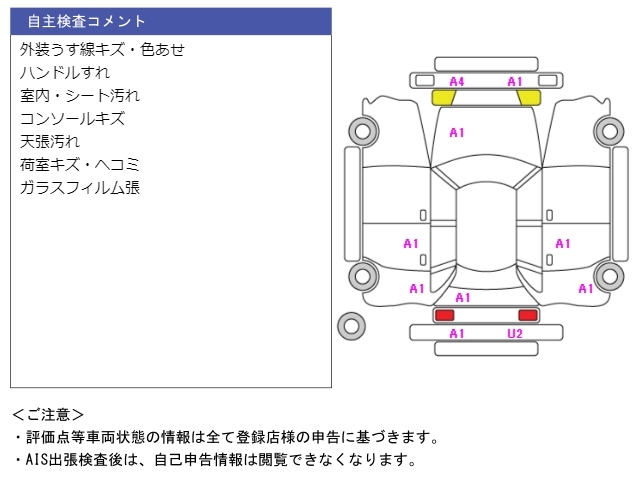 自主検査コメント
外装うす線キズ・色あせ
ハンドルすれ
室内・シート汚れ
コンソールキズ
天張汚れ
荷室キズ・ヘコミ
ガラスフィルム張

A4 A1
A1
A1 A1
A1 A1 A1
A1 U2

＜ご注意＞
・評価点等車両状態の情報は全て登録店様の申告に基づきます。
・AIS出張検査後は、自己申告情報は閲覧できなくなります。