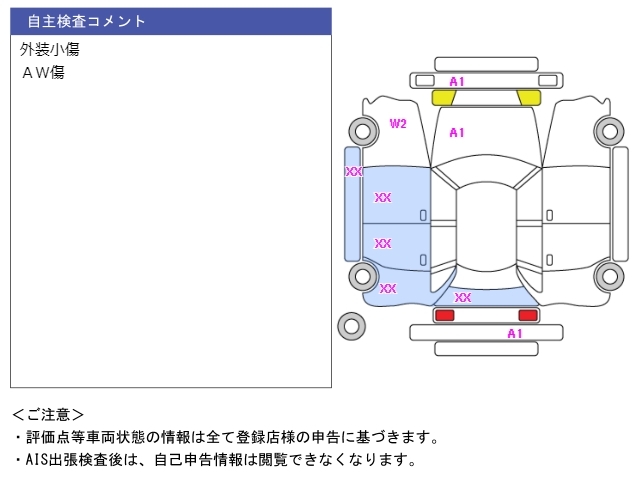 自主検査コメント
外装小傷
ＡＷ傷

A1
W2
A1
XX
XX
XX
XX
XX
A1

＜ご注意＞
・評価点等車両状態の情報は全て登録店様の申告に基づきます。
・AIS出張検査後は、自己申告情報は閲覧できなくなります。