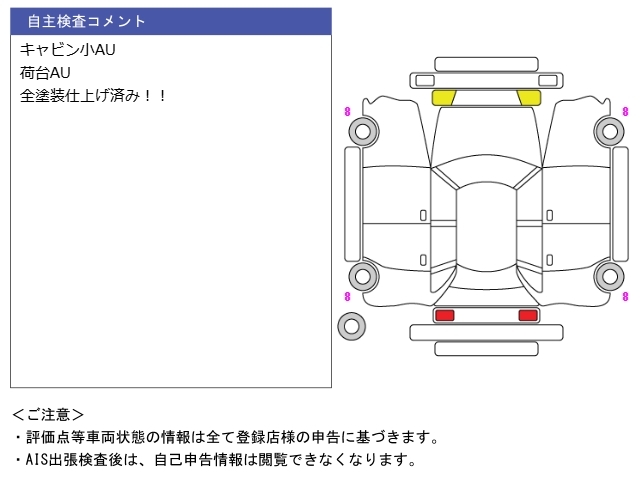 自主検査コメント

キャビン小AU
荷台AU
全塗装仕上げ済み！！

8
8
8
8

＜ご注意＞
・評価点等車両状態の情報は全て登録店様の申告に基づきます。
・AIS出張検査後は、自己申告情報は閲覧できなくなります。