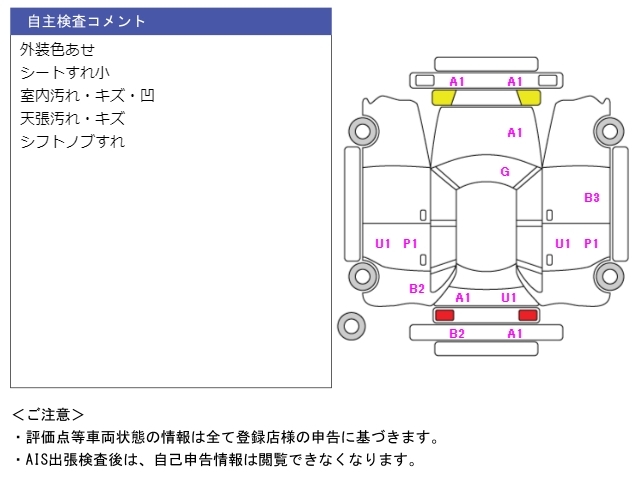 自主検査コメント

外装色あせ
シートすれ小
室内汚れ・キズ・凹
天張汚れ・キズ
シフトノブすれ

A1 A1
A1
G
B3
U1 P1
U1 P1
B2
A1 U1
B2 A1

＜ご注意＞
・評価点等車両状態の情報は全て登録店様の申告に基づきます。
・AIS出張検査後は、自己申告情報は閲覧できなくなります。