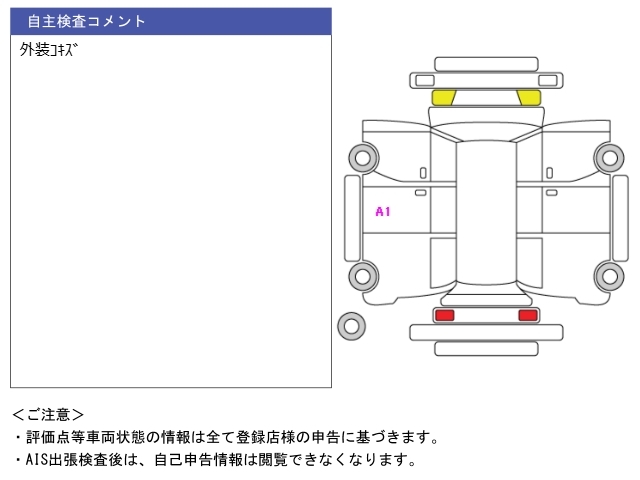 自主検査コメント

外装ｺｷｽﾞ

A1

＜ご注意＞

・評価点等車両状態の情報は全て登録店様の申告に基づきます。

・AIS出張検査後は、自己申告情報は閲覧できなくなります。