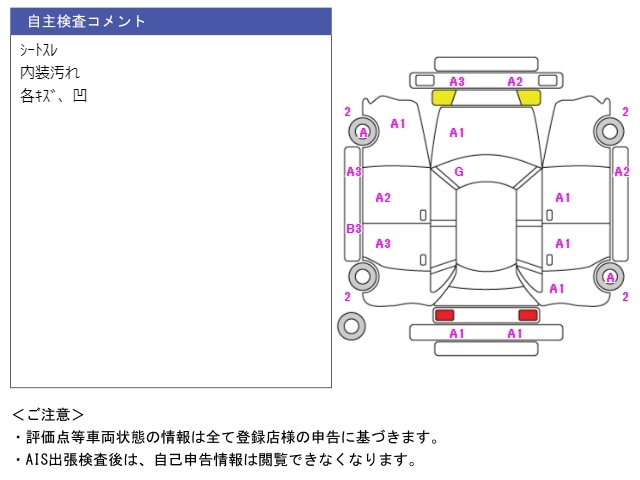 自主検査コメント

ｼｰﾄｽﾚ
内装汚れ
各ｷｽﾞ、凹

A3 A2
2 A1 A1 2
A
A3 G A2
A2 A1
B3
A3 A1
A
2 A1 2
A1 A1

＜ご注意＞
・評価点等車両状態の情報は全て登録店様の申告に基づきます。
・AIS出張検査後は、自己申告情報は閲覧できなくなります。