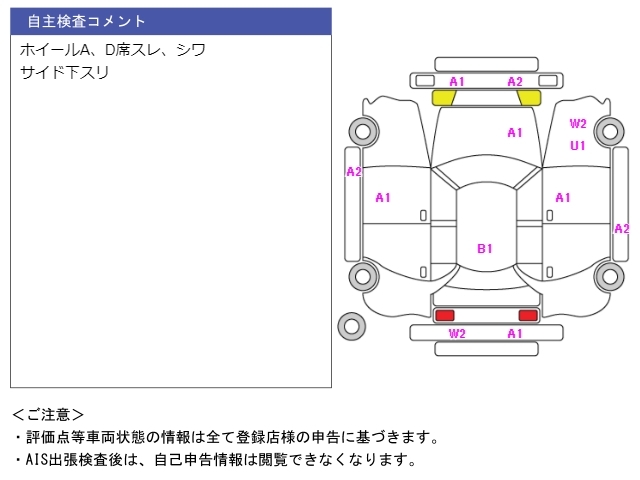 自主検査コメント

ホイールA、D席スレ、シワ
サイド下スリ

A1 A2
A1
W2
U1
A2
A1
A1
A2
B1
W2 A1

<ご注意>
・評価点等車両状態の情報は全て登録店様の申告に基づきます。
・AIS出張検査後は、自己申告情報は閲覧できなくなります。