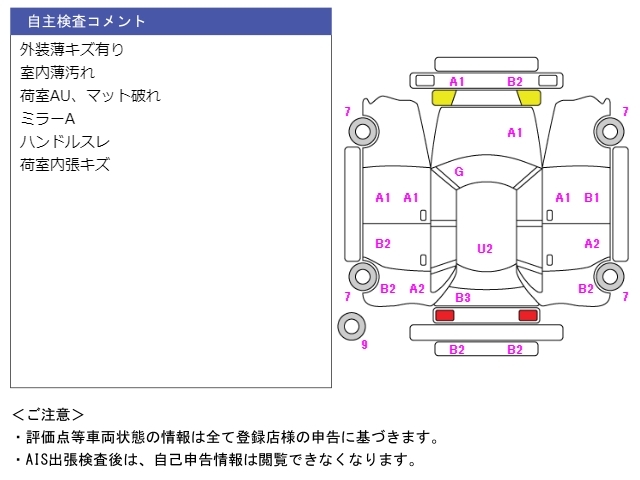 自主検査コメント

外装薄キズ有り
室内薄汚れ
荷室AU、マット破れ
ミラーA
ハンドルスレ
荷室内張キズ

A1 B2
7 7
A1
G
A1 A1 A1 B1
B2 U2 A2
7 B2 A2 B3 B2 7
9
B2 B2

<ご注意>
・評価点等車両状態の情報は全て登録店様の申告に基づきます。
・AIS出張検査後は、自己申告情報は閲覧できなくなります。