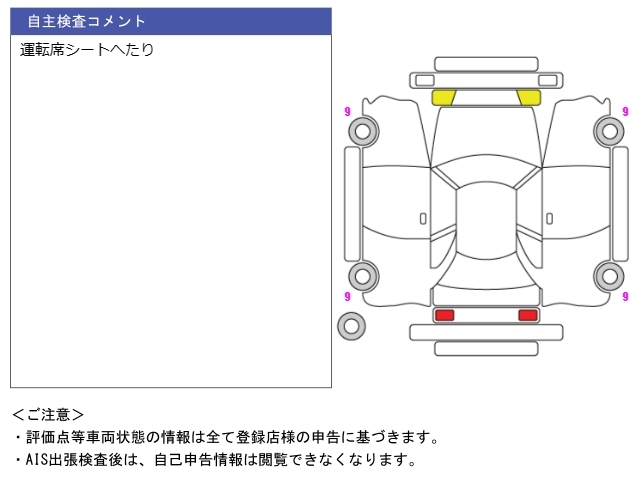 自主検査コメント

運転席シートへたり

9 9

9 9

＜ご注意＞

・評価点等車両状態の情報は全て登録店様の申告に基づきます。

・AIS出張検査後は、自己申告情報は閲覧できなくなります。