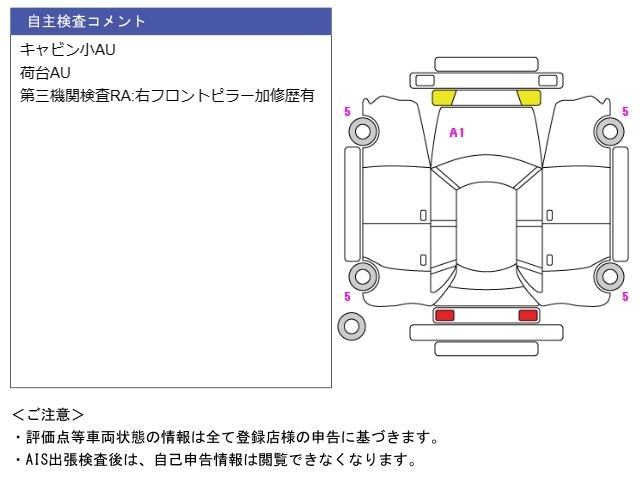 自主検査コメント

キャビン小AU
荷台AU
第三機関検査RA:右フロントピラー加修歴有

5
5
A1
5
5

＜ご注意＞
・評価点等車両状態の情報は全て登録店様の申告に基づきます。
・AIS出張検査後は、自己申告情報は閲覧できなくなります。