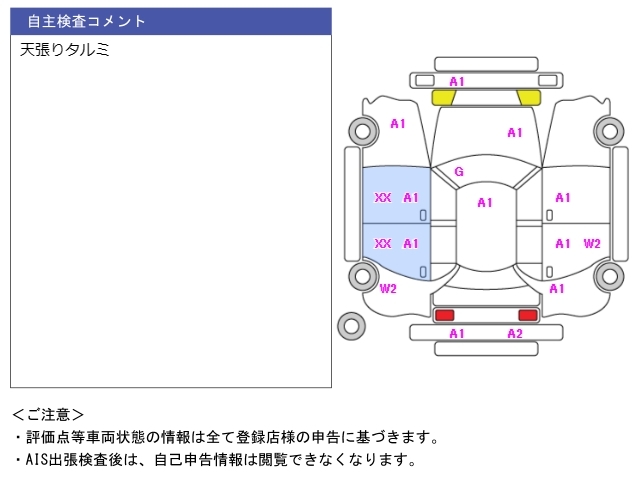 自主検査コメント

天張りタルミ

A1

A1

A1

G

XX A1

A1

A1

XX A1

A1 W2

W2

A1

A1 A2

<ご注意>

・評価点等車両状態の情報は全て登録店様の申告に基づきます。

・AIS出張検査後は、自己申告情報は閲覧できなくなります。