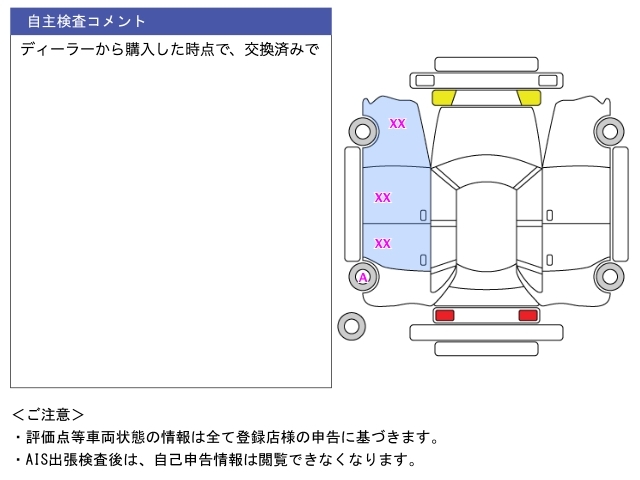 自主検査コメント

ディーラーから購入した時点で、交換済みで

XX

XX

XX

A

<ご注意>
・評価点等車両状態の情報は全て登録店様の申告に基づきます。
・AIS出張検査後は、自己申告情報は閲覧できなくなります。