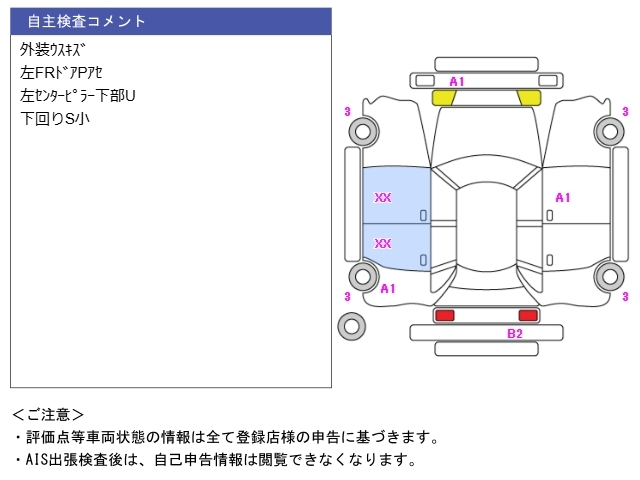 自主検査コメント

外装ｳｽｷｽﾞ
左FRﾄﾞｱPｱｾ
左ｾﾝﾀｰﾋﾟﾗｰ下部U
下回りS小

A1
3
3
XX
A1
XX
A1
3
3
B2

＜ご注意＞
・評価点等車両状態の情報は全て登録店様の申告に基づきます。
・AIS出張検査後は、自己申告情報は閲覧できなくなります。