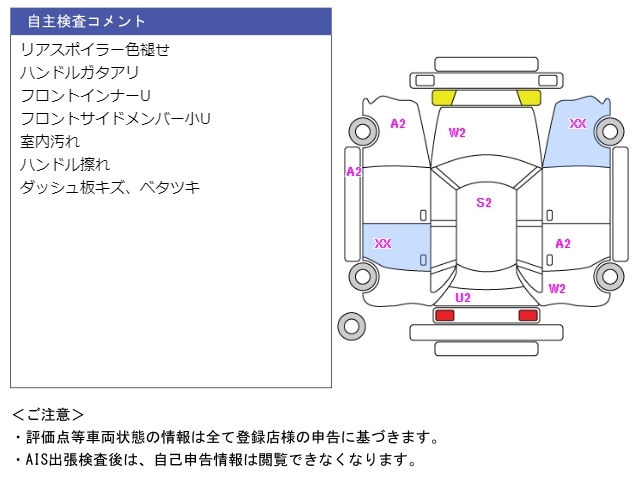 自主検査コメント

リアスポイラー色褪せ
ハンドルガタアリ
フロントインナーU
フロントサイドメンバー小U
室内汚れ
ハンドル擦れ
ダッシュ板キズ、ベタツキ

A2
W2
XX
A2
S2
XX
A2
U2
W2

＜ご注意＞
・評価点等車両状態の情報は全て登録店様の申告に基づきます。
・AIS出張検査後は、自己申告情報は閲覧できなくなります。