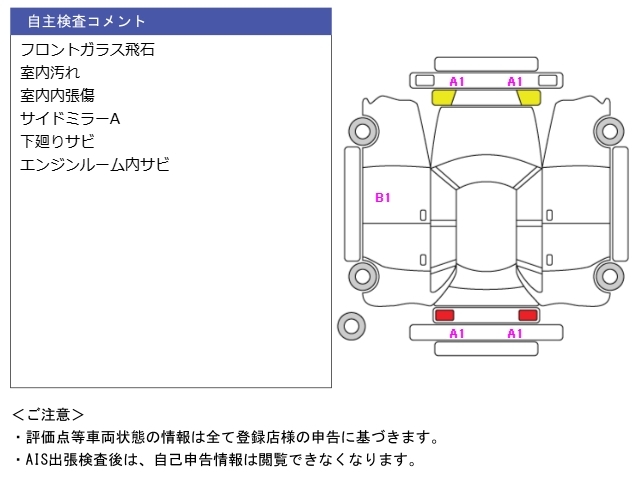 自主検査コメント

フロントガラス飛石
室内汚れ
室内内張傷
サイドミラーA
下廻りサビ
エンジンルーム内サビ

A1 A1
B1
A1 A1

<ご注意>
・評価点等車両状態の情報は全て登録店様の申告に基づきます。
・AIS出張検査後は、自己申告情報は閲覧できなくなります。