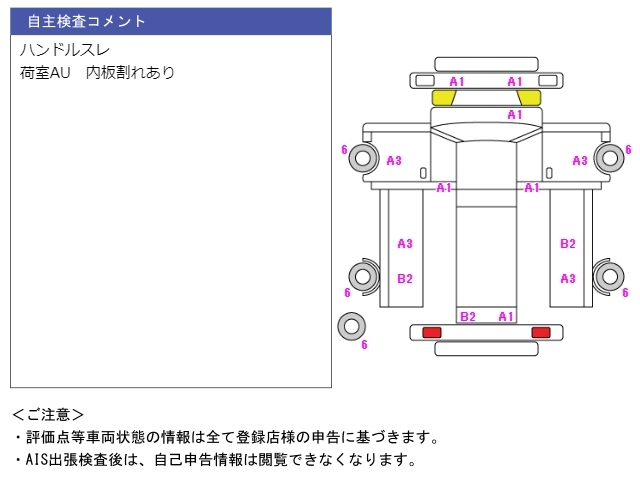 自主検査コメント

ハンドルスレ
荷室AU　内板割れあり

A1 A1
A1
6 A3 A3 6
A1 A1
A3 B2
B2 A3
6 6
B2 A1
6

＜ご注意＞
・評価点等車両状態の情報は全て登録店様の申告に基づきます。
・AIS出張検査後は、自己申告情報は閲覧できなくなります。