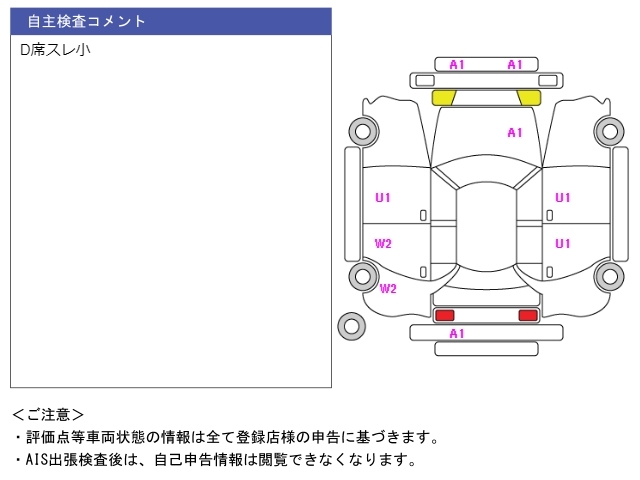 自主検査コメント

D席スレ小

A1 A1
A1
U1
U1
W2
U1
W2
A1

<ご注意>
・評価点等車両状態の情報は全て登録店様の申告に基づきます。
・AIS出張検査後は、自己申告情報は閲覧できなくなります。