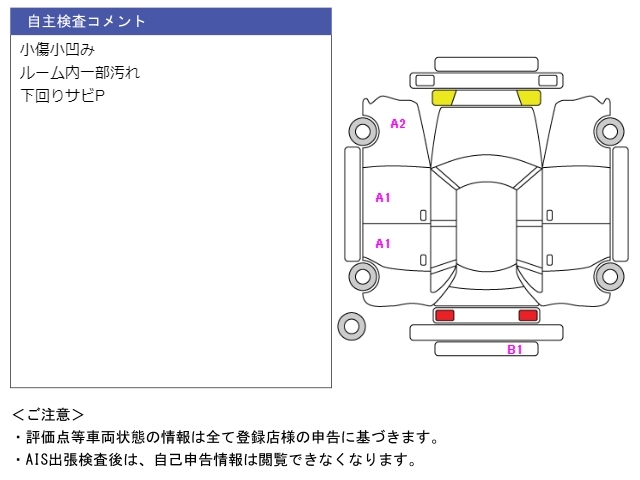 自主検査コメント

小傷小凹み
ルーム内一部汚れ
下回りサビP

A2
A1
A1
B1

<ご注意>
・評価点等車両状態の情報は全て登録店様の申告に基づきます。
・AIS出張検査後は、自己申告情報は閲覧できなくなります。