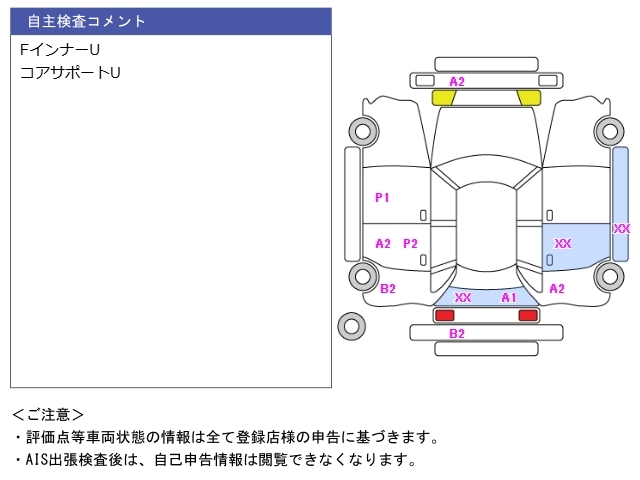 自主検査コメント

FインナーU
コアサポートU

A2
P1
A2 P2
B2
XX
XX
XX A1
A2
B2

＜ご注意＞
・評価点等車両状態の情報は全て登録店様の申告に基づきます。
・AIS出張検査後は、自己申告情報は閲覧できなくなります。