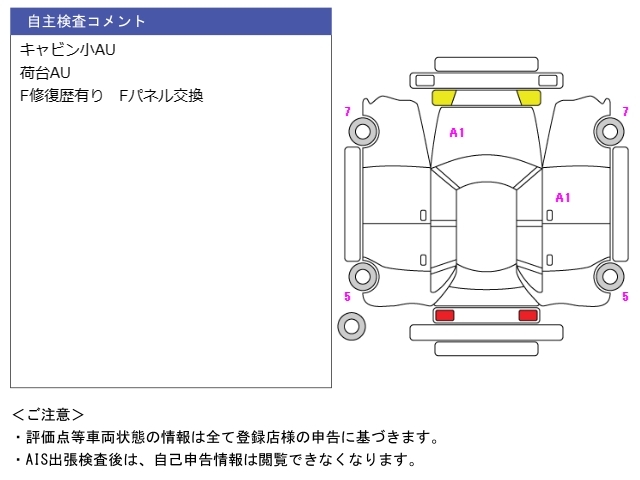 自主検査コメント

キャビン小AU
荷台AU
F修復歴有り　Fパネル交換

7
7
A1
A1
5
5

＜ご注意＞
・評価点等車両状態の情報は全て登録店様の申告に基づきます。
・AIS出張検査後は、自己申告情報は閲覧できなくなります。