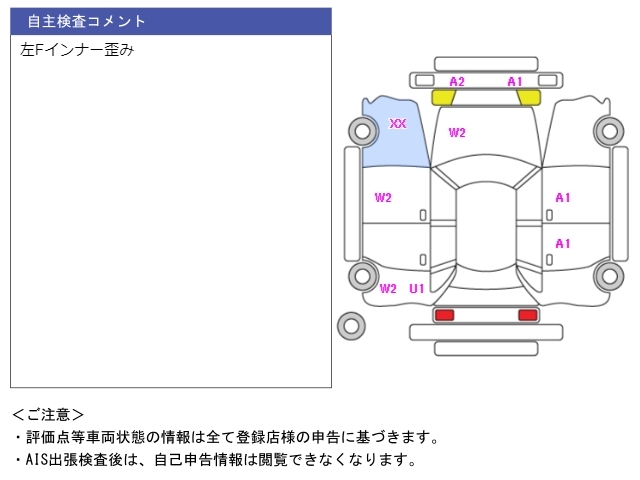 自主検査コメント

左Fインナー歪み

A2 A1
XX
W2
W2
A1
A1
W2 U1

＜ご注意＞
・評価点等車両状態の情報は全て登録店様の申告に基づきます。
・AIS出張検査後は、自己申告情報は閲覧できなくなります。