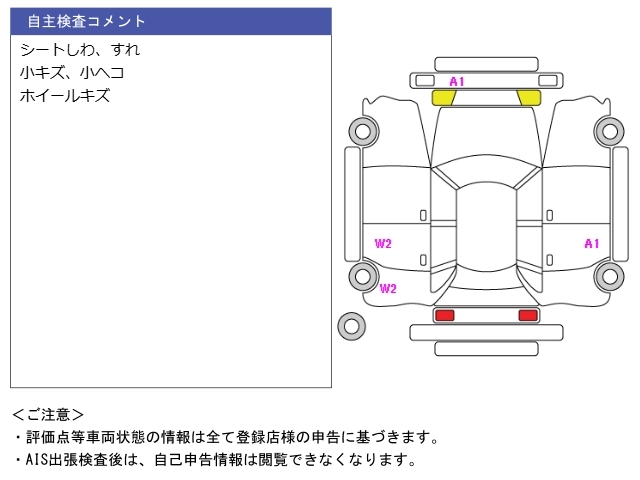 自主検査コメント

シートしわ、すれ
小キズ、小ヘコ
ホイールキズ

A1
W2
A1
W2

＜ご注意＞
・評価点等車両状態の情報は全て登録店様の申告に基づきます。
・AIS出張検査後は、自己申告情報は閲覧できなくなります。